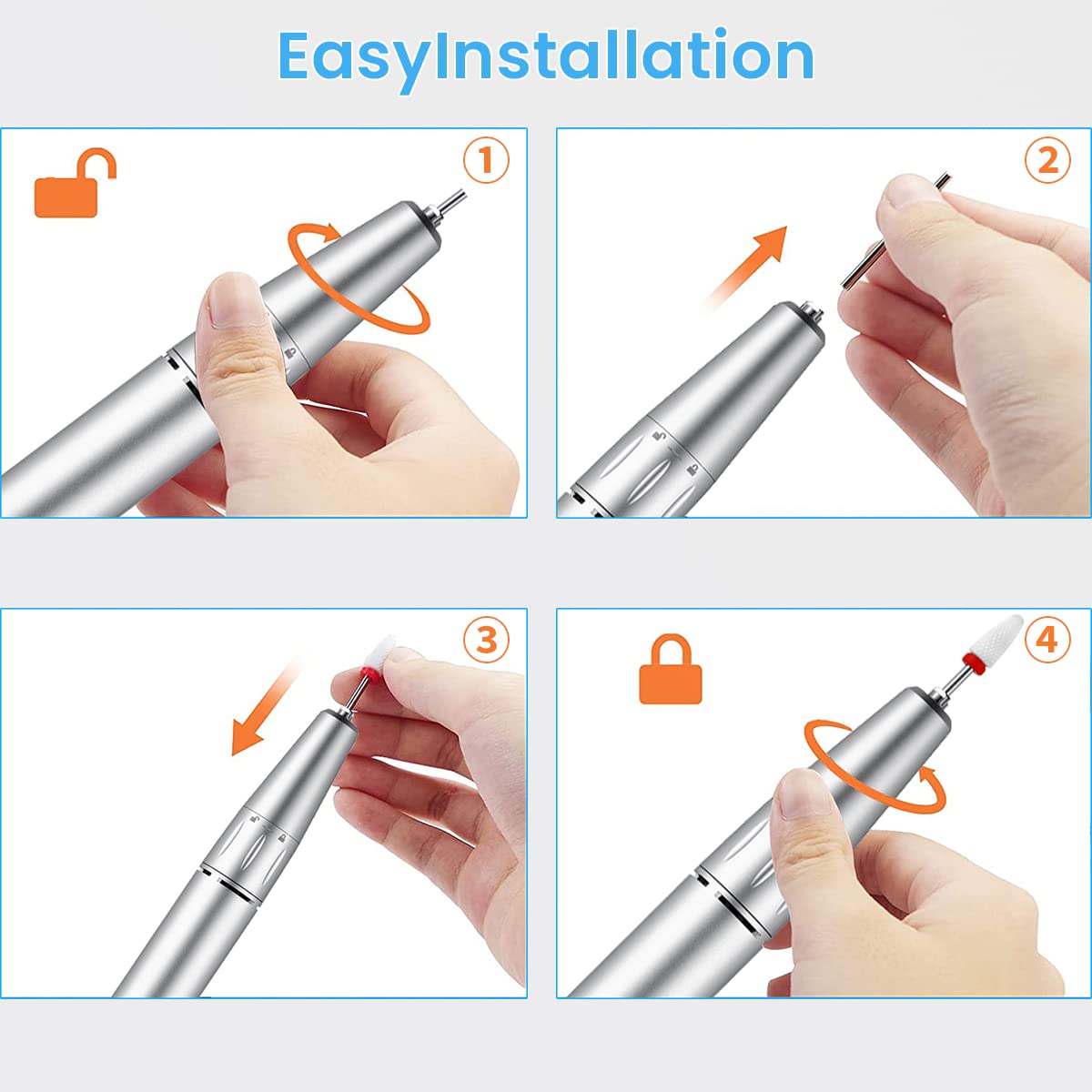 EasyInstallation

1

2

3

4